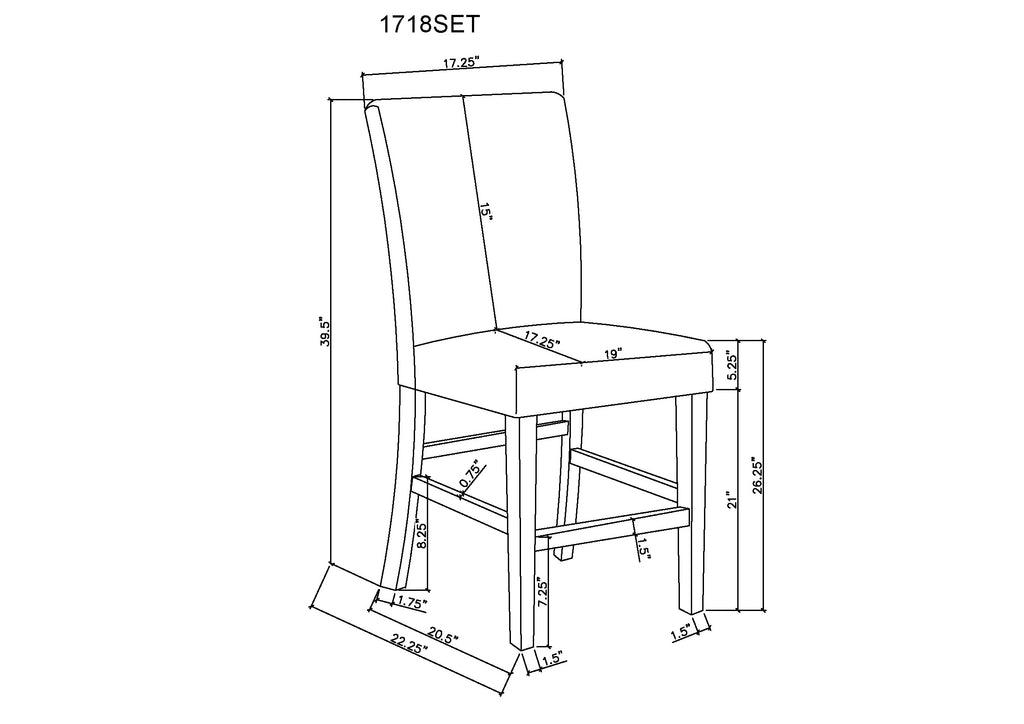 1718SET

17.25"

15"

39.5"

17.25"

19"

5.25"

26.25"

21"

0.75"

8.25"

1.5"

7.25"

1.75"

20.5"

22.25"

1.5"

1.5"