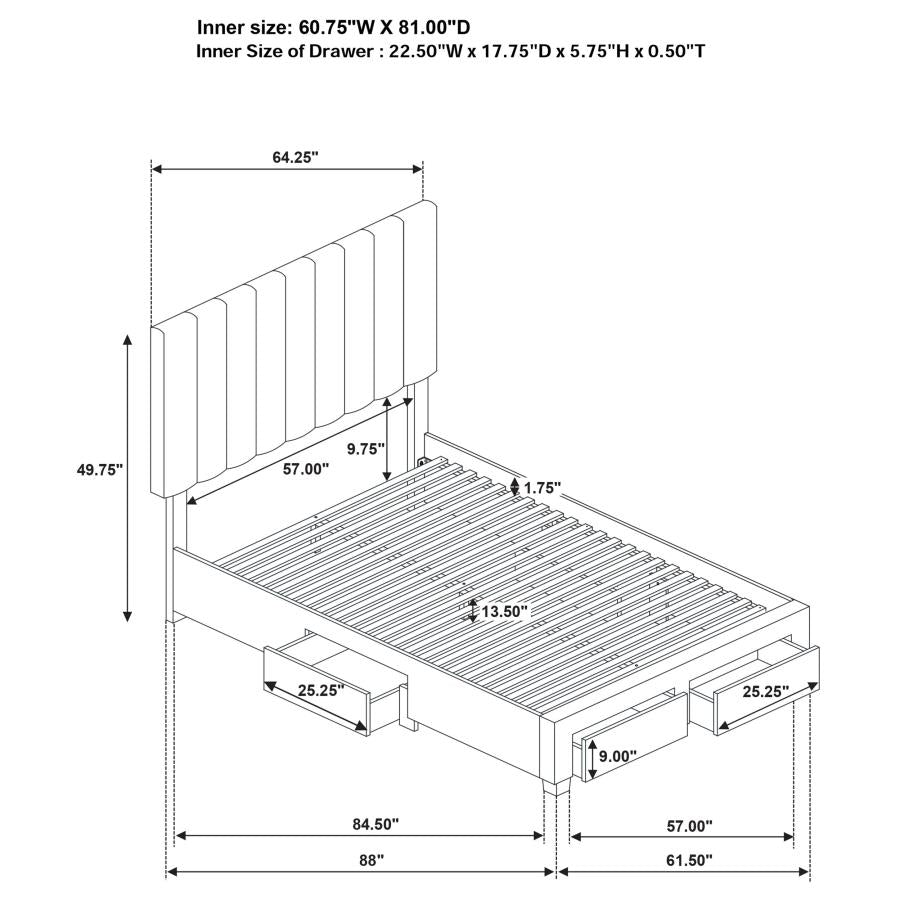 Inner size: 60.75"W X 81.00"D
Inner Size of Drawer : 22.50"W x 17.75"D x 5.75"H x 0.50"T

64.25"

49.75"

9.75"

57.00"

1.75"

13.50"

25.25"

25.25"

9.00"

84.50"

57.00"

88"

61.50"